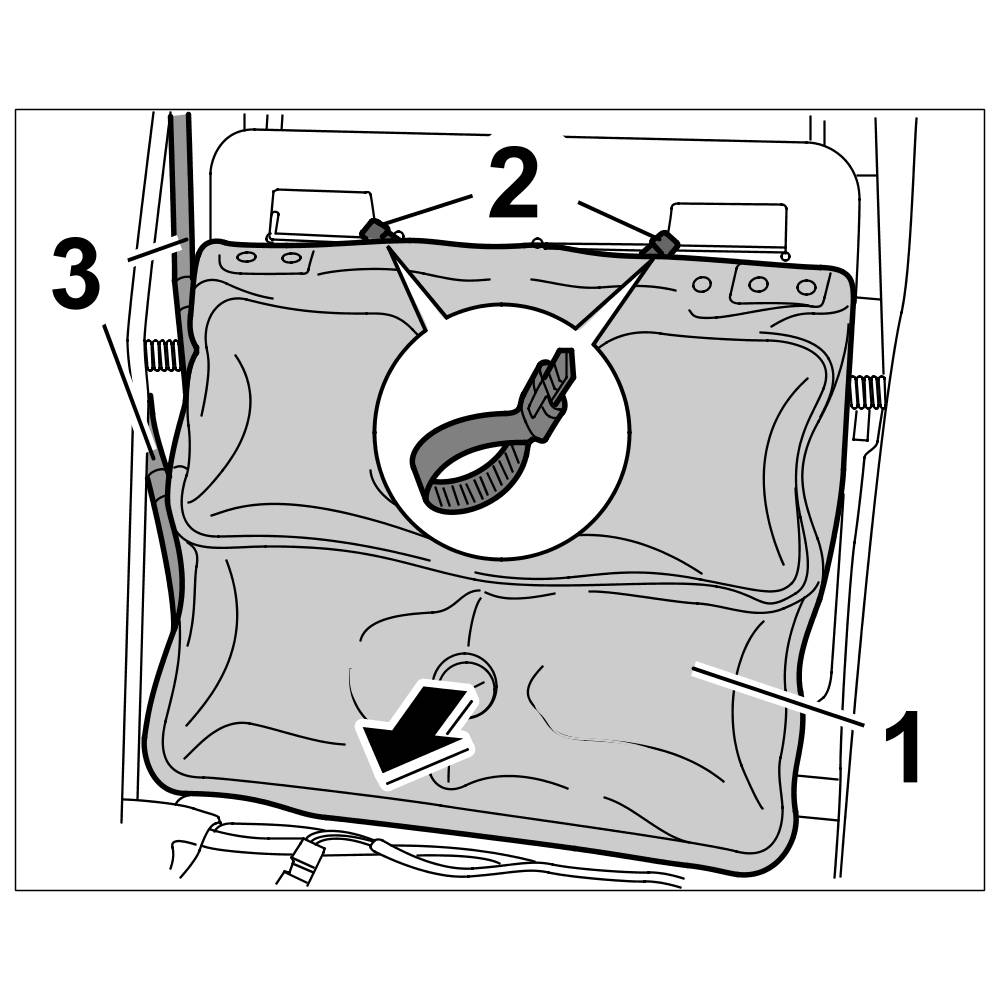 2
3
1