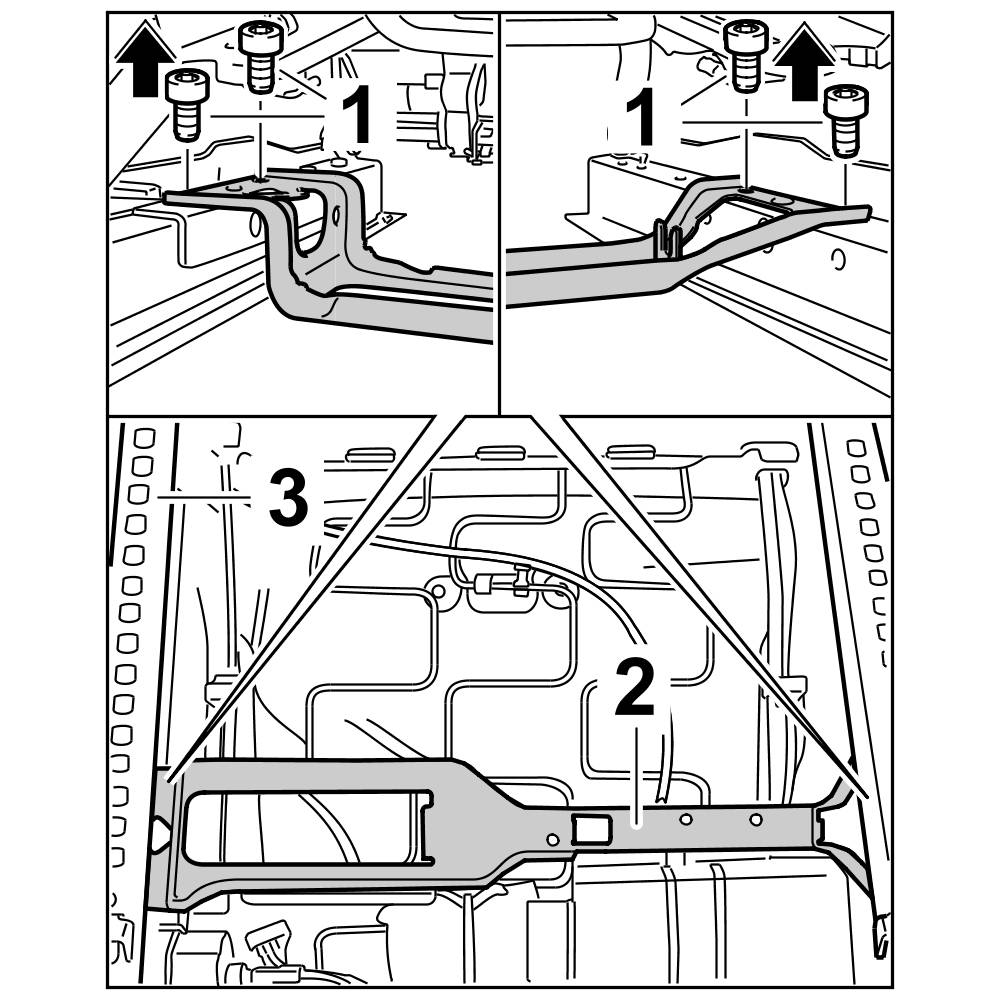 1

1

3

2