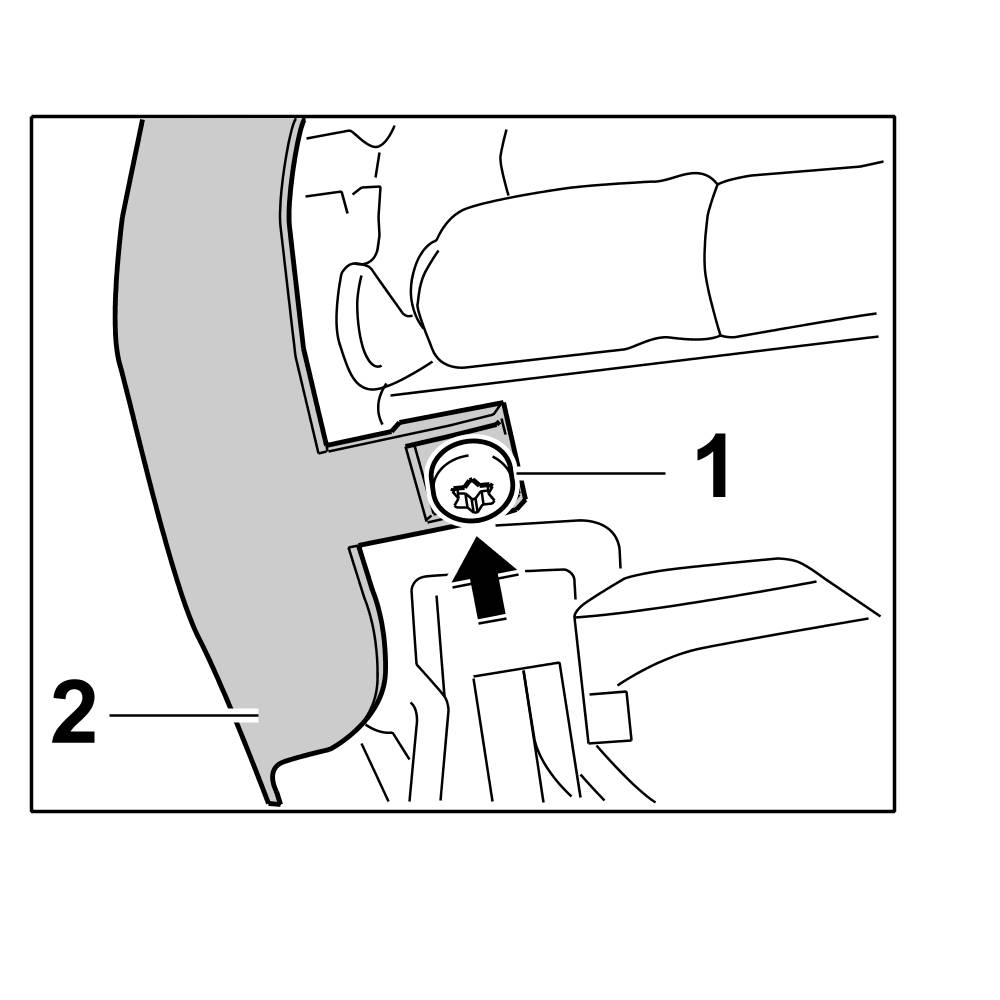 1

2