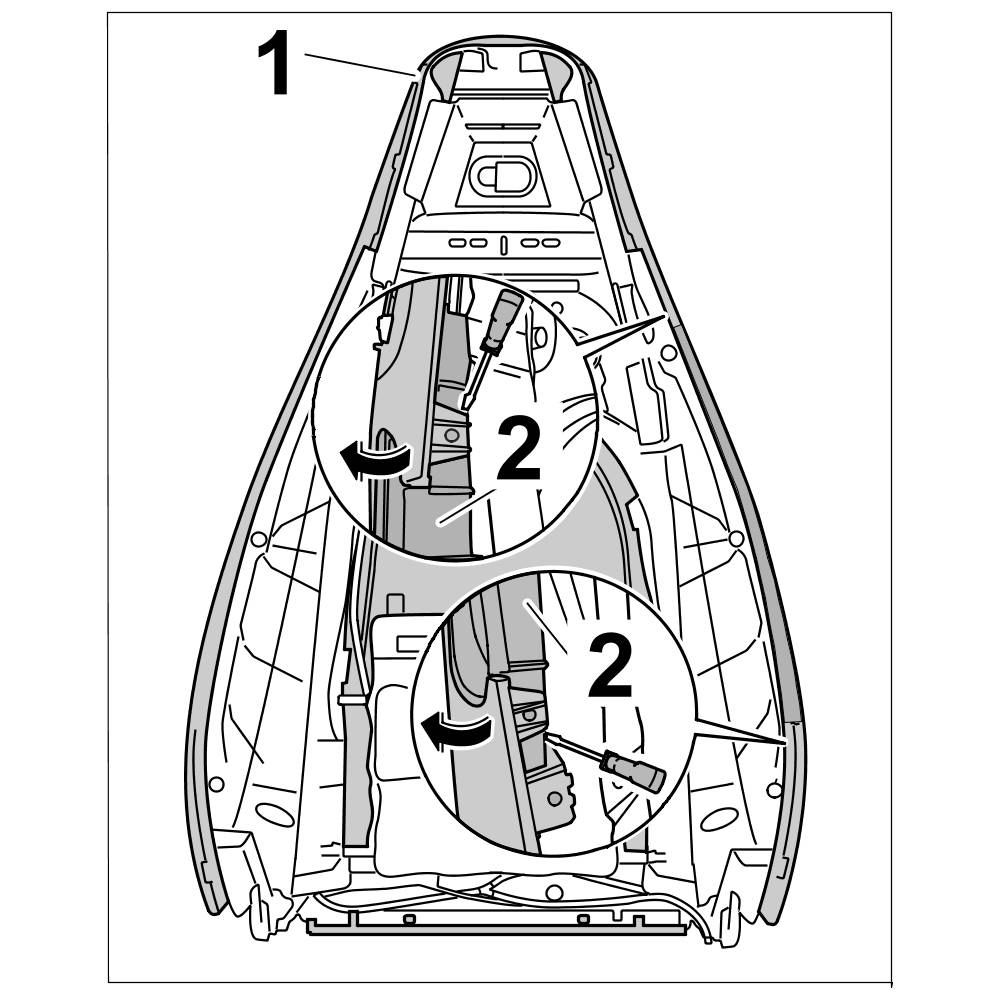 1
2
2