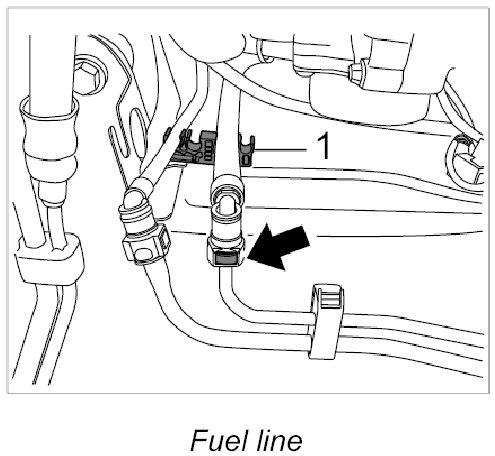 1

Fuel line