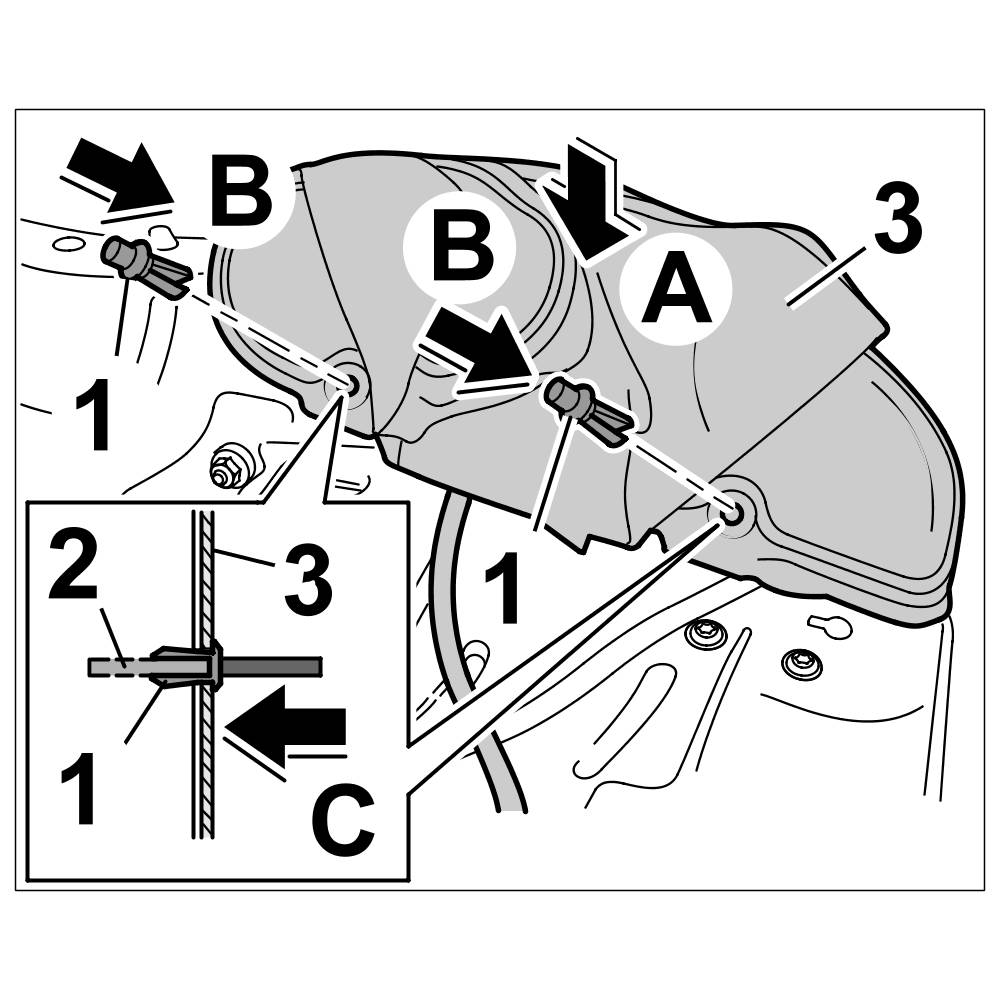 B
B
A
3
1
1
2
3
1
C