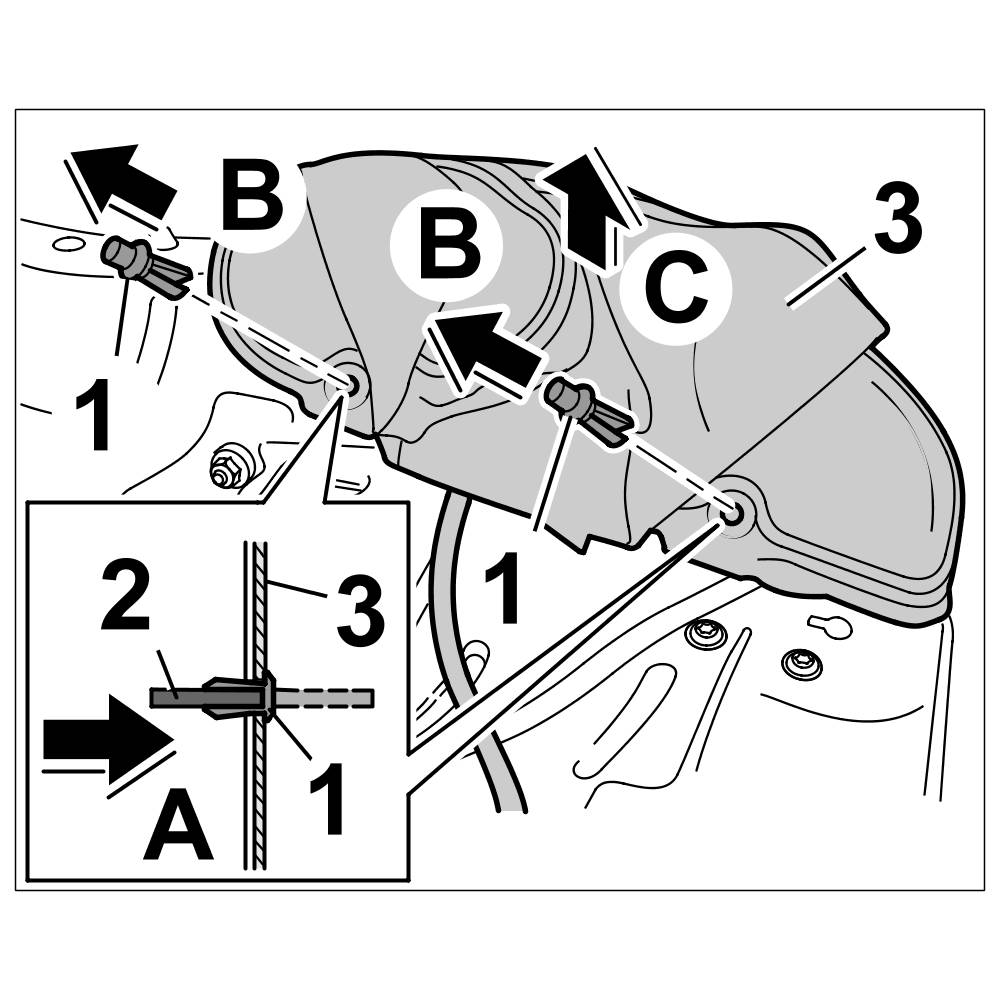 B
B
C
3
1
1
2
3
1
A