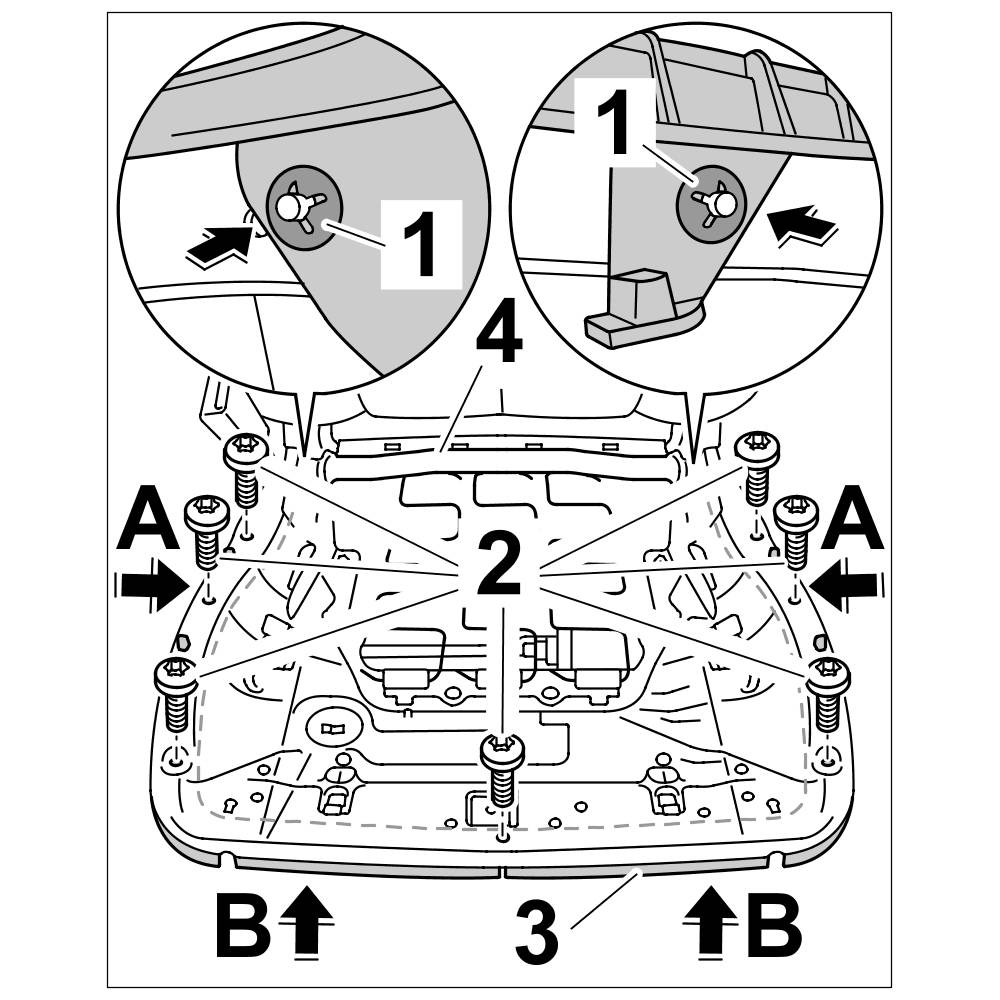 1
1
4
A
2
A
B
3
B