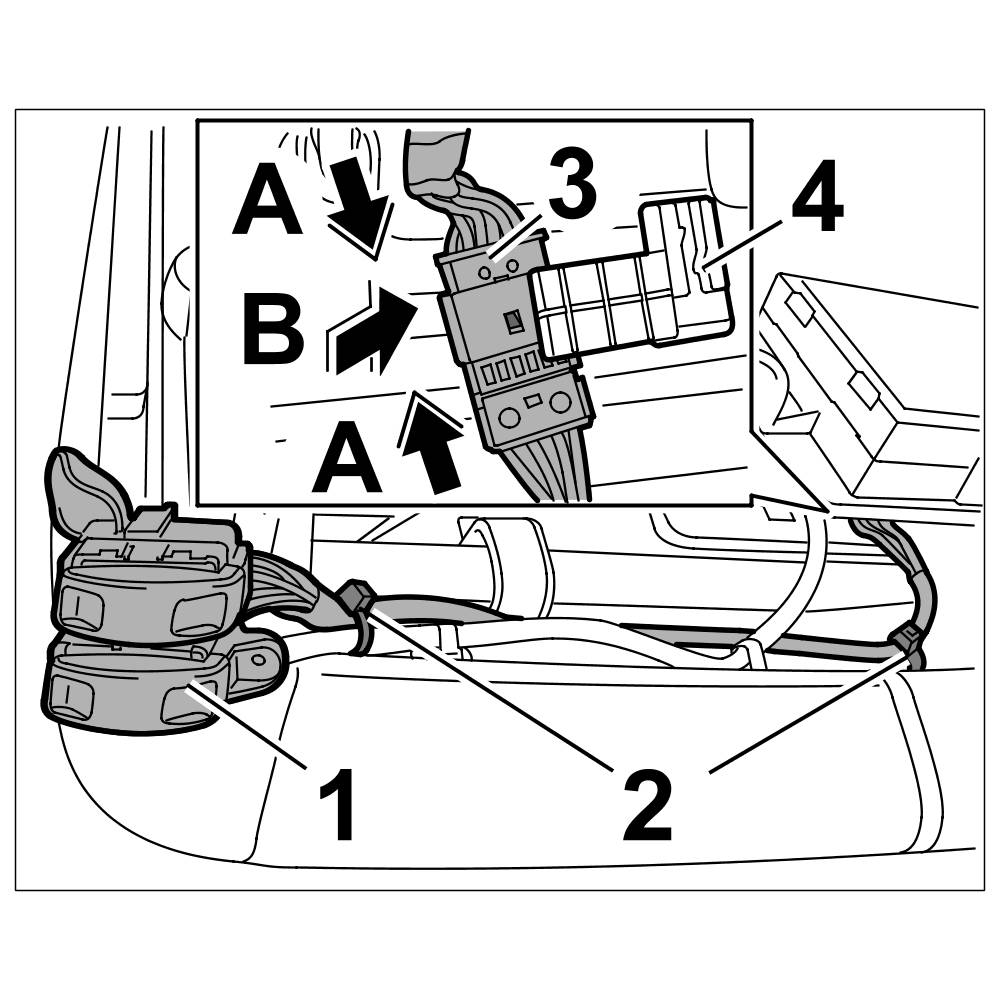 A
3
4
B
A
1
2