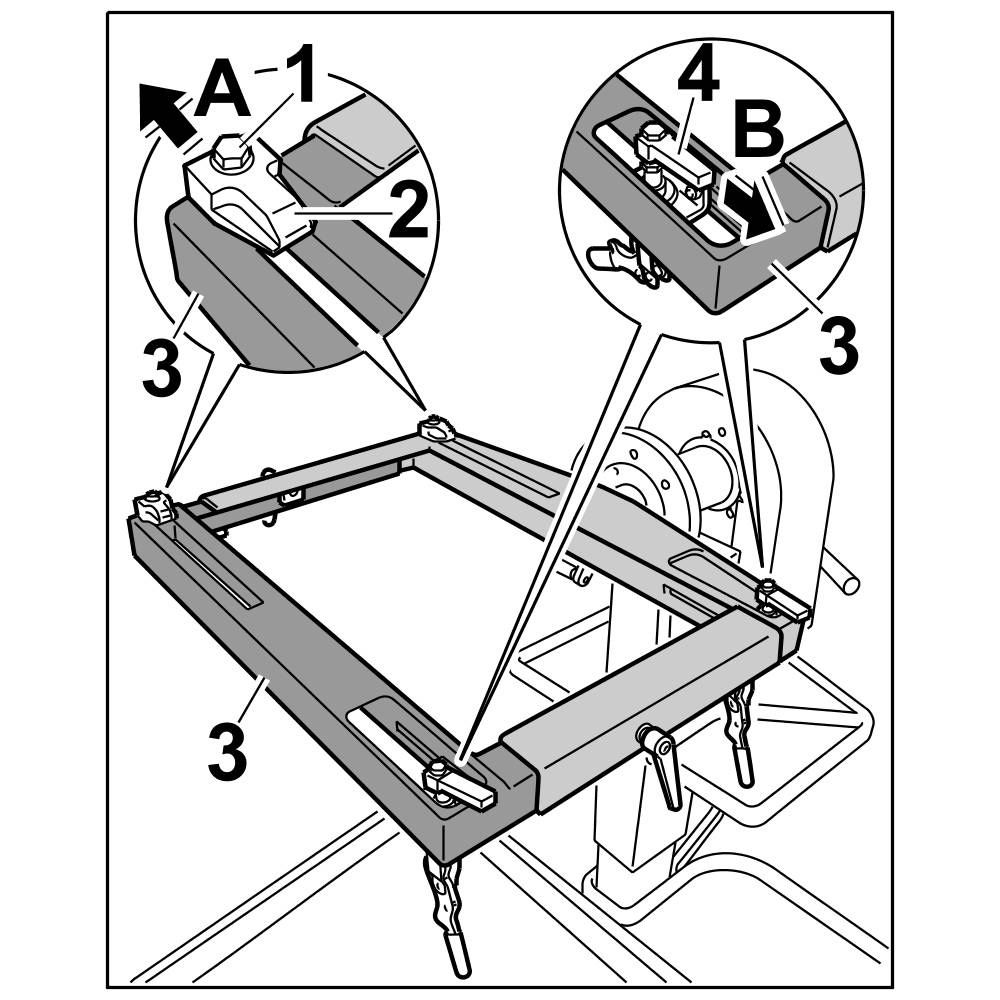 A
1
2
3
4
B
3
3