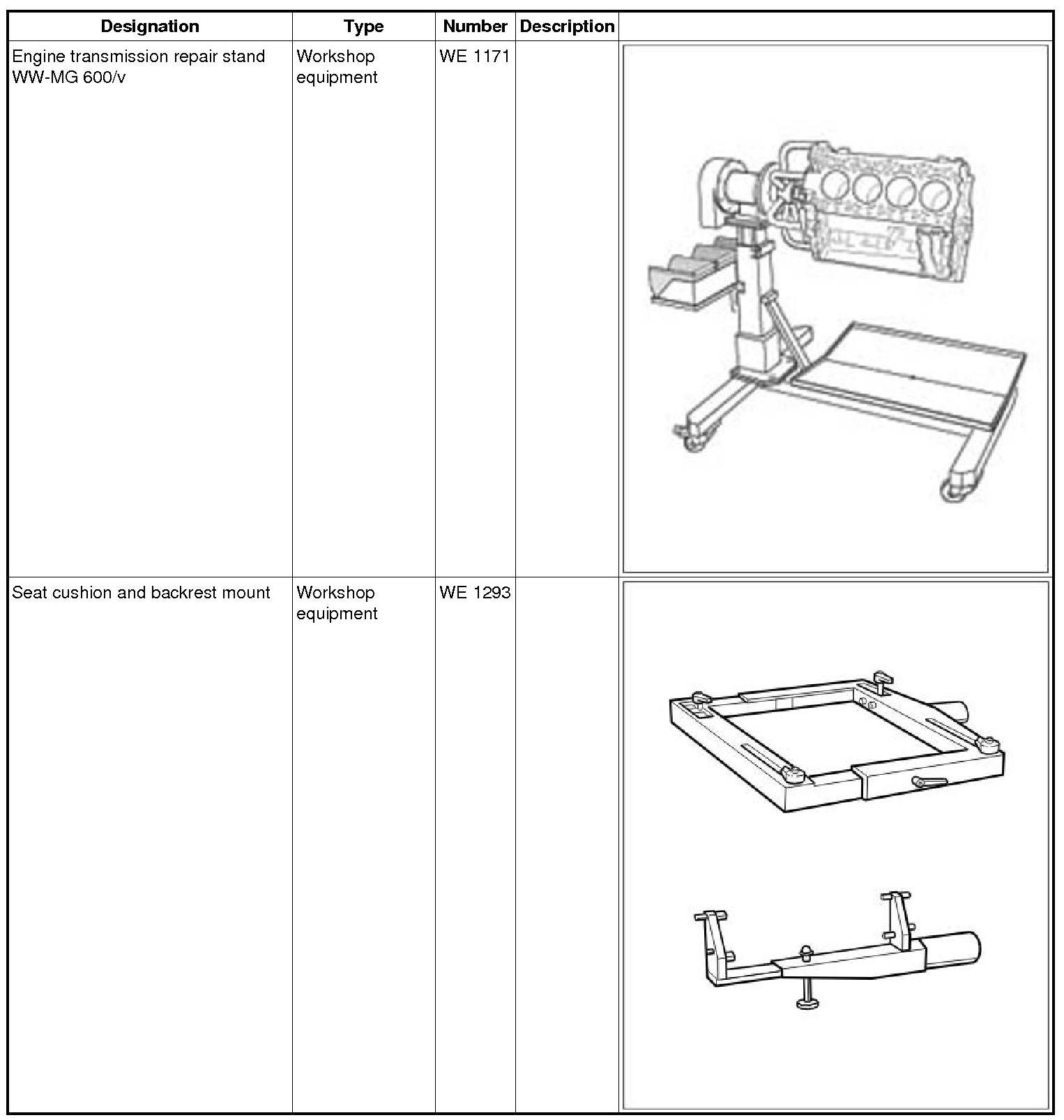 | Designation | Type | Number | Description | |
|---|---|---|---|---|
| Engine transmission repair stand WW-MG 600/v | Workshop equipment | WE 1171 | | |
| Seat cushion and backrest mount | Workshop equipment | WE 1293 | | |