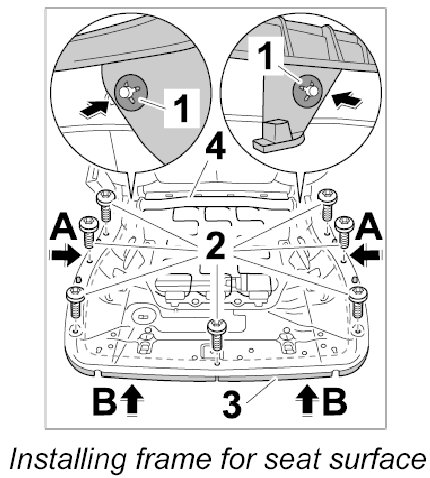 1
1
4
A
2
A
B
3
B

Installing frame for seat surface