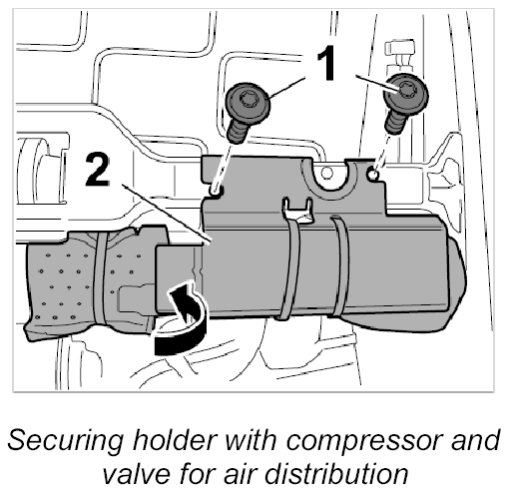 1

2

Securing holder with compressor and valve for air distribution