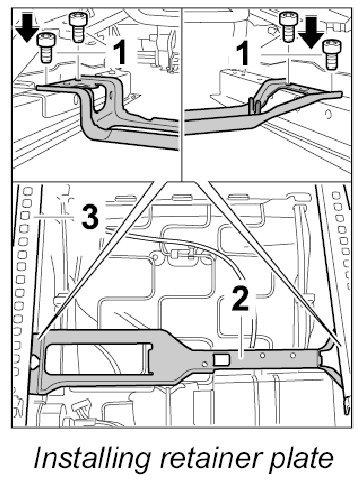 1

1

3

2

Installing retainer plate