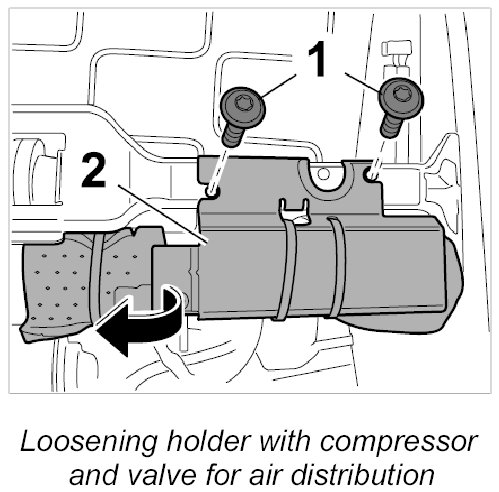 1

2

Loosening holder with compressor and valve for air distribution