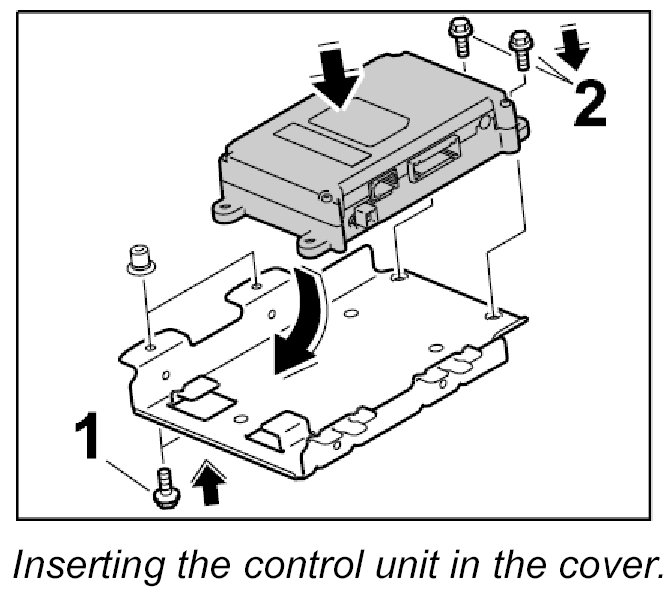 2
1
Inserting the control unit in the cover.