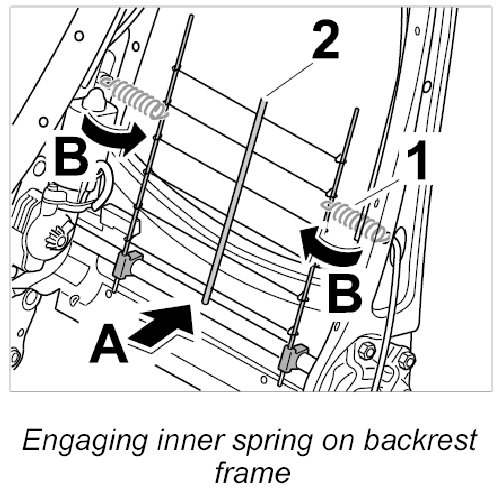 2
B
1
B
A

Engaging inner spring on backrest frame