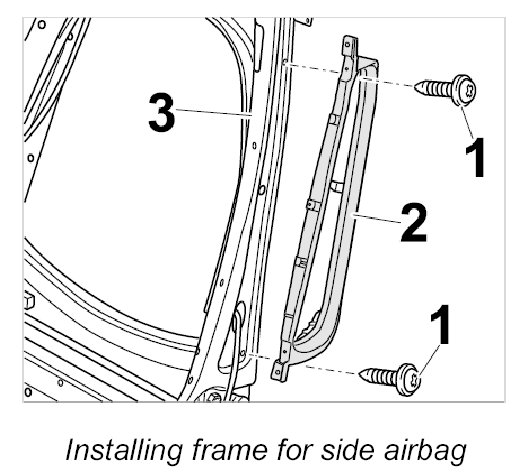 3

1

2

1

Installing frame for side airbag