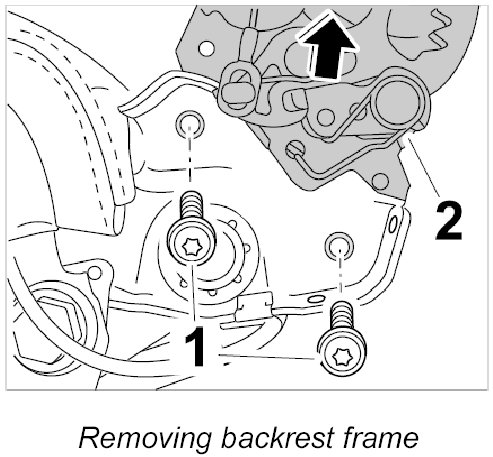 2

1

Removing backrest frame