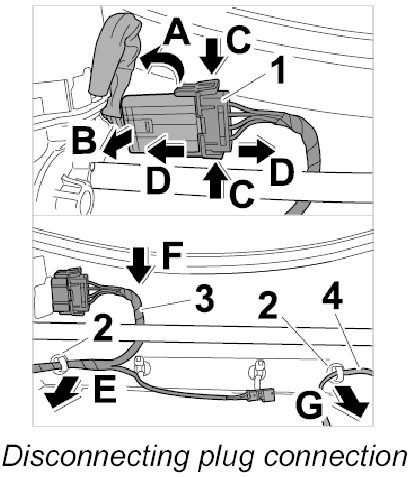 A
C
1
B
D
D
C
F
3
2
2
4
E
G

Disconnecting plug connection