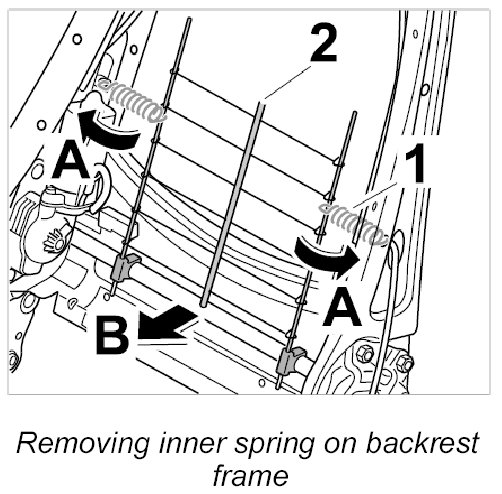 2

A

1

A

B

Removing inner spring on backrest frame