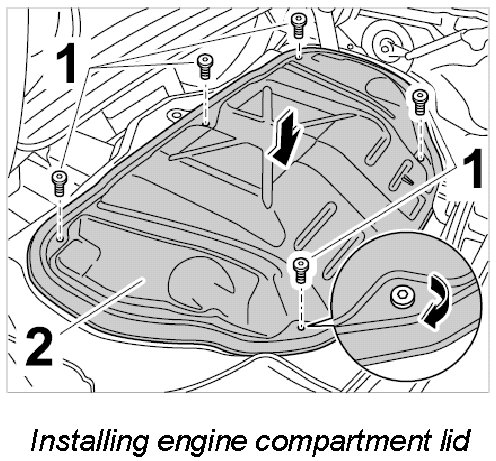 1
1
2

Installing engine compartment lid