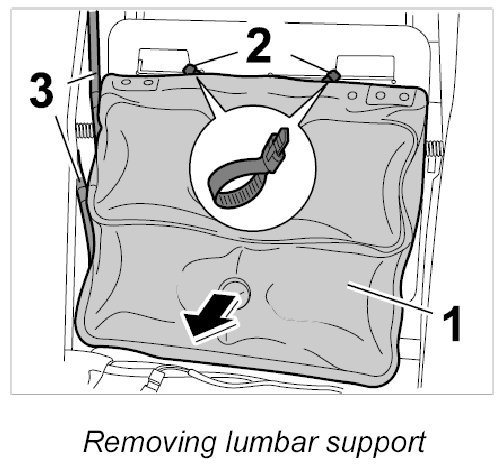 2
3
1
Removing lumbar support