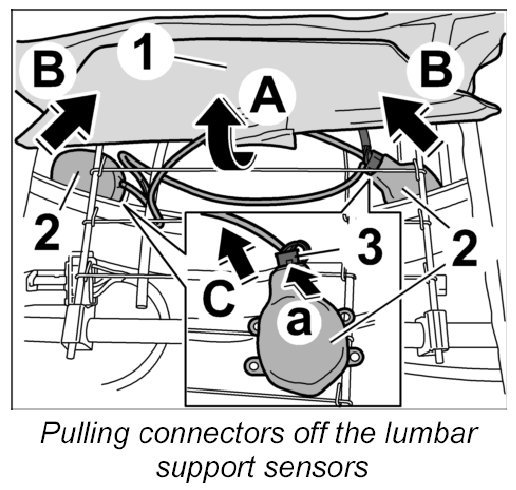 B
1
A
B
2
3
2
C
a

Pulling connectors off the lumbar support sensors