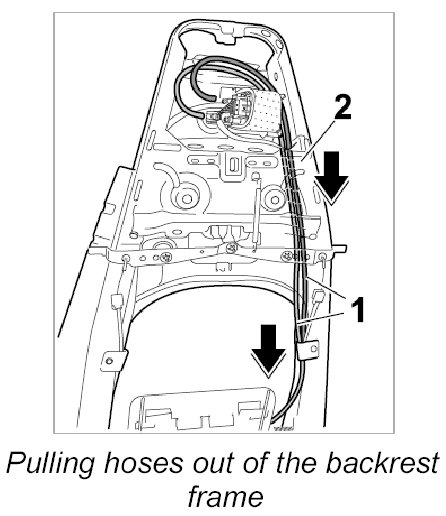 2

1

Pulling hoses out of the backrest frame