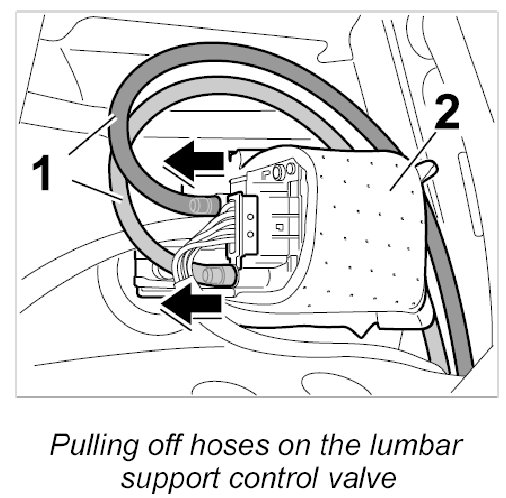 1

2

Pulling off hoses on the lumbar support control valve