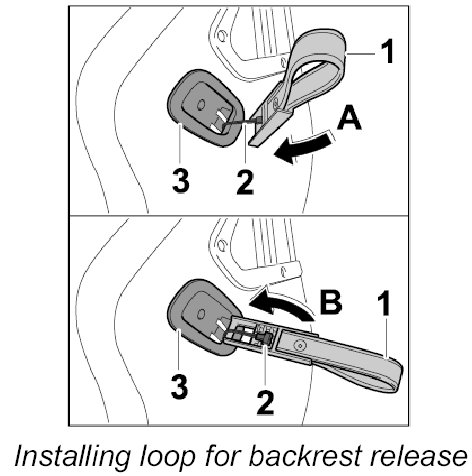 1
A
3
2
B
1
3
2
Installing loop for backrest release