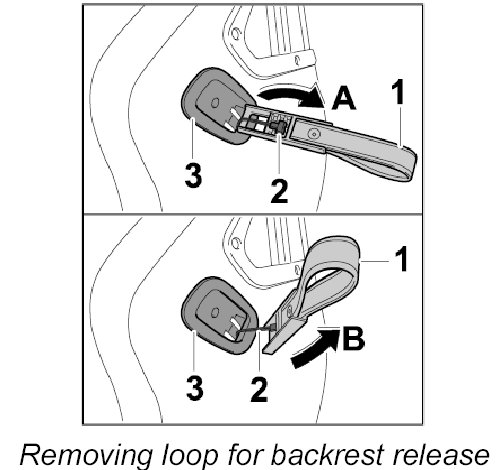 A
1
3
2
1
B
3
2

Removing loop for backrest release