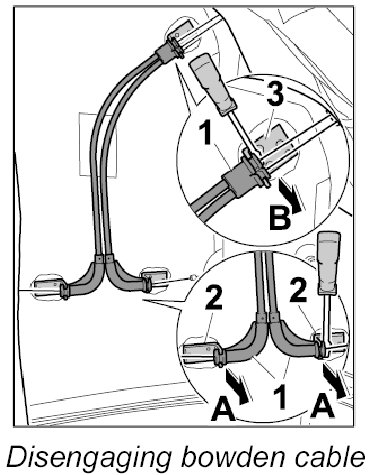 3
1
B
2
2
A
1
A

Disengaging bowden cable