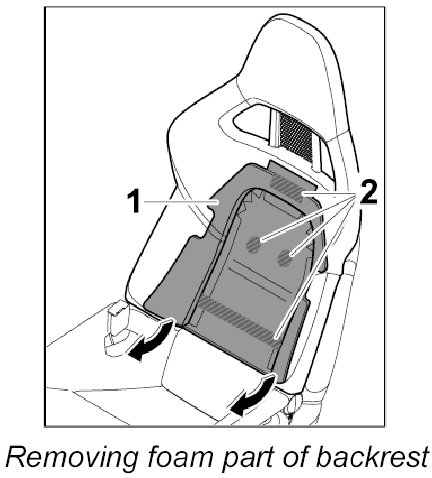 1
2
Removing foam part of backrest