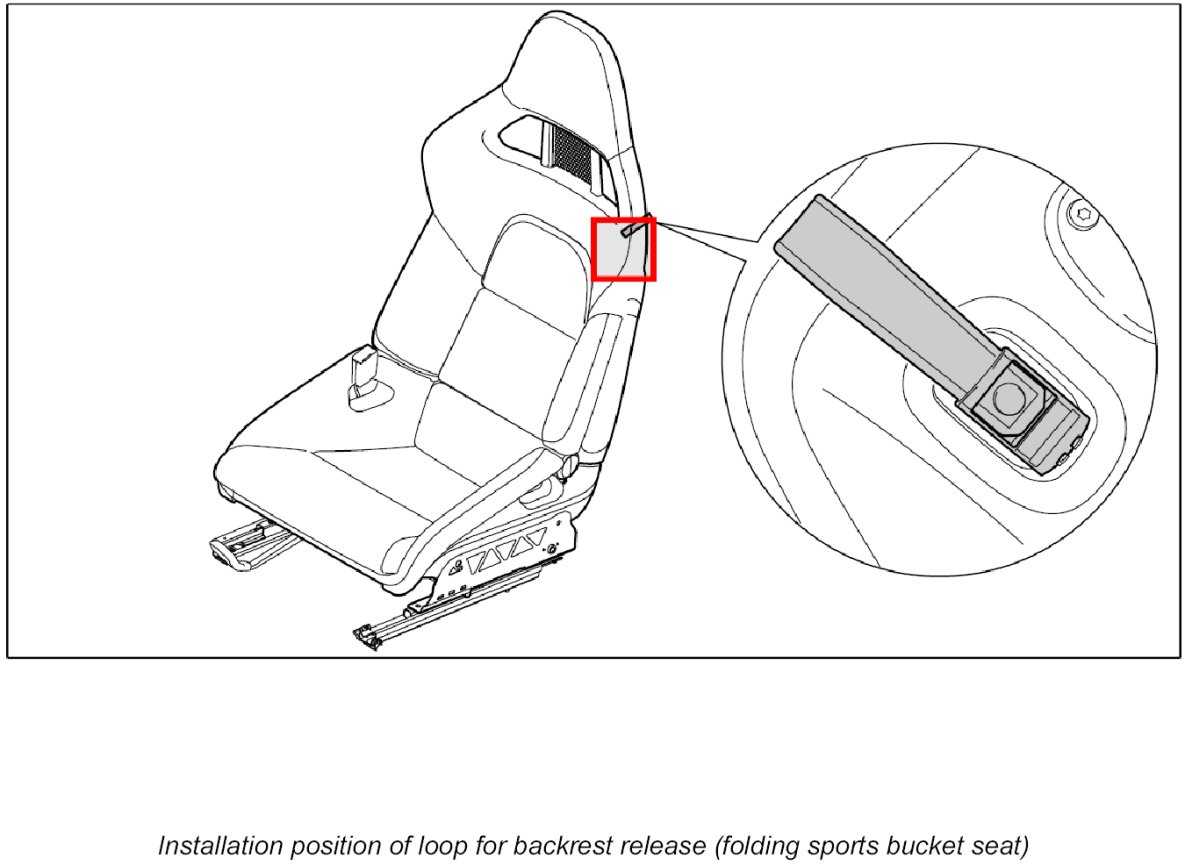 Installation position of loop for backrest release (folding sports bucket seat)