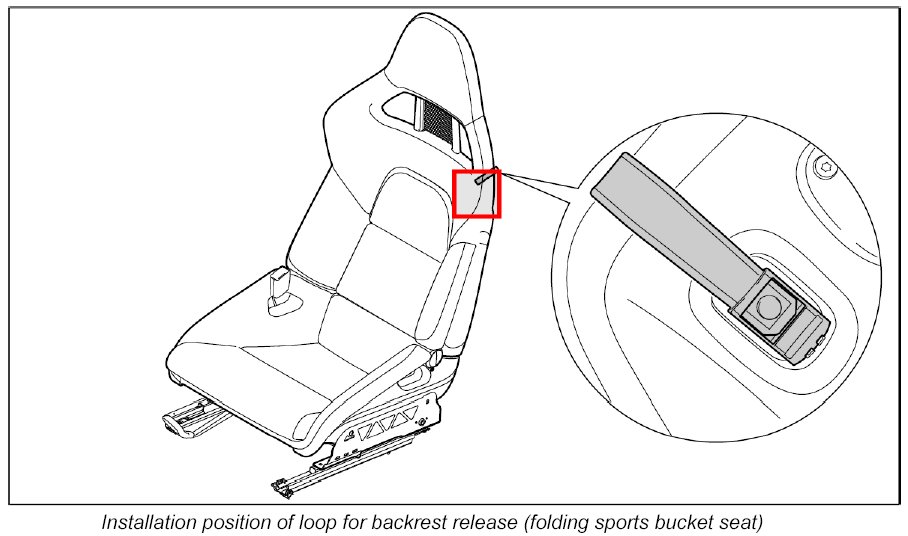 Installation position of loop for backrest release (folding sports bucket seat)