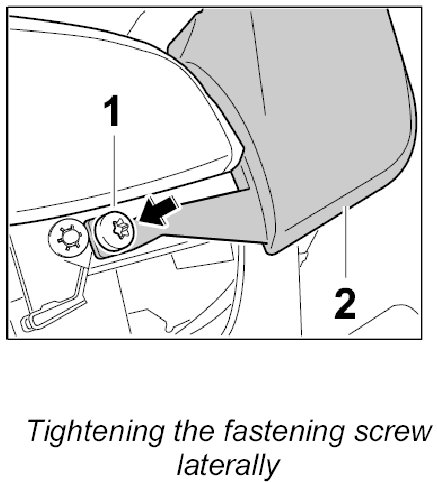 1

2

Tightening the fastening screw laterally