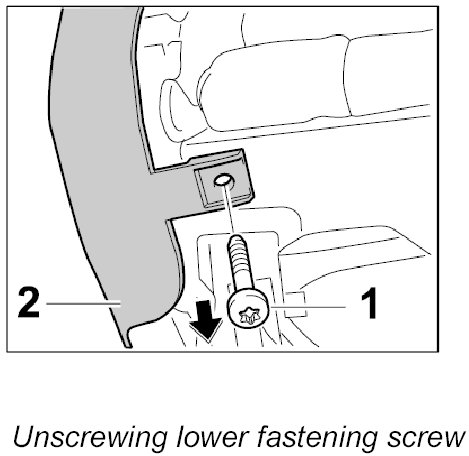 2

1

Unscrewing lower fastening screw