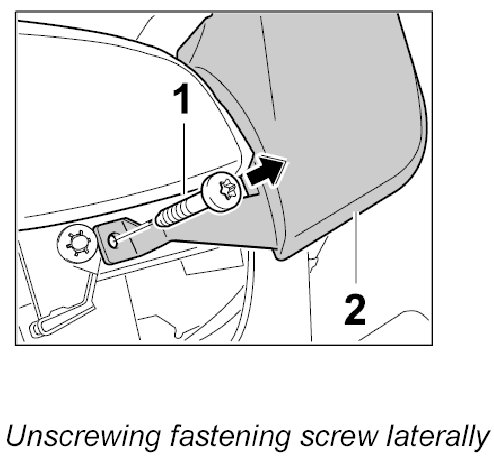 1

2

Unscrewing fastening screw laterally