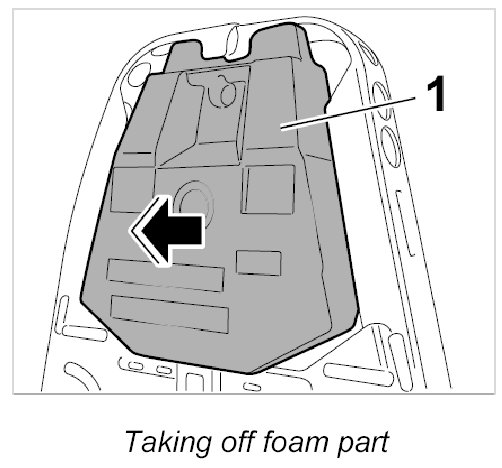 1

Taking off foam part