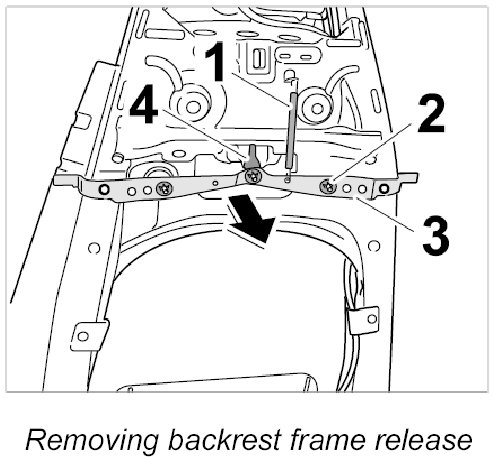 1
4
2
3

Removing backrest frame release