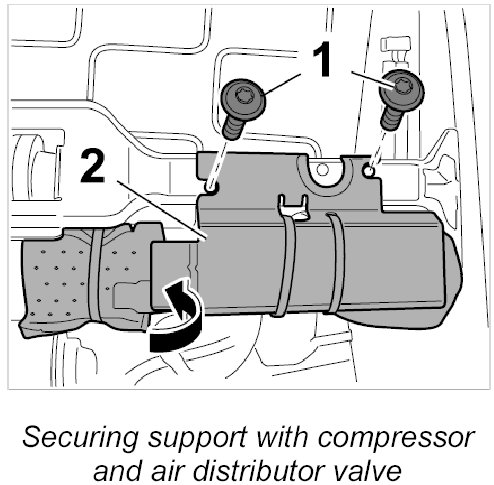 1

2

Securing support with compressor and air distributor valve