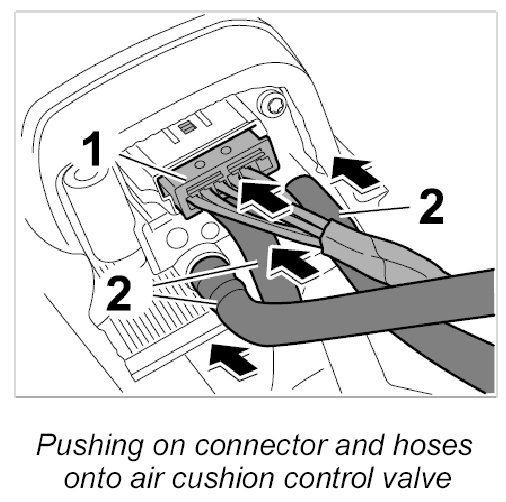 1

2

2

Pushing on connector and hoses onto air cushion control valve