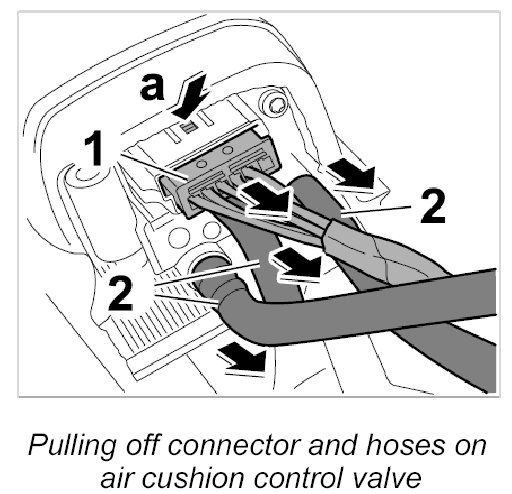 a
1
2
2

Pulling off connector and hoses on air cushion control valve