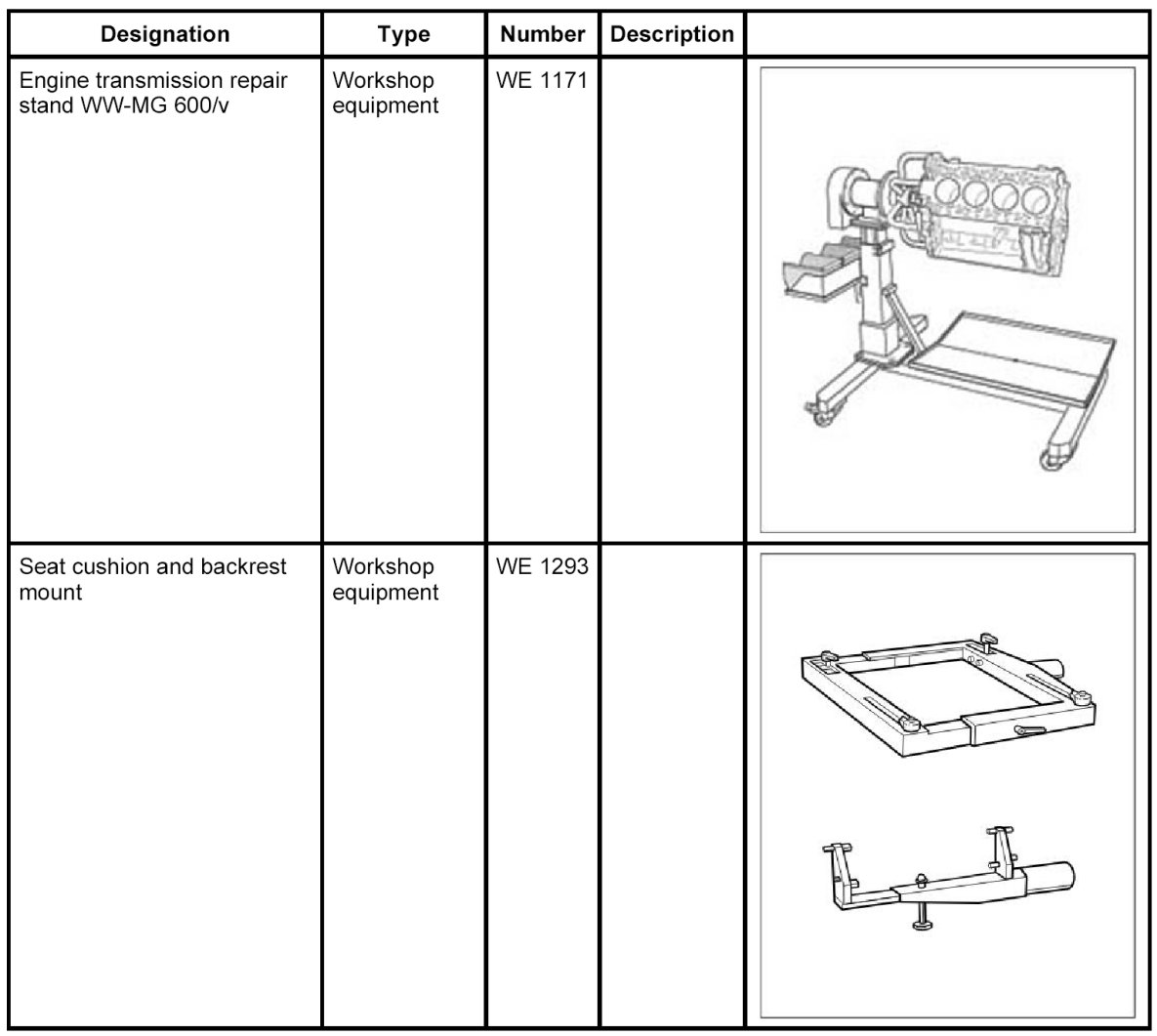 | Designation | Type | Number | Description | |
|---|---|---|---|---|
| Engine transmission repair stand WW-MG 600/v | Workshop equipment | WE 1171 | | |
| Seat cushion and backrest mount | Workshop equipment | WE 1293 | | |