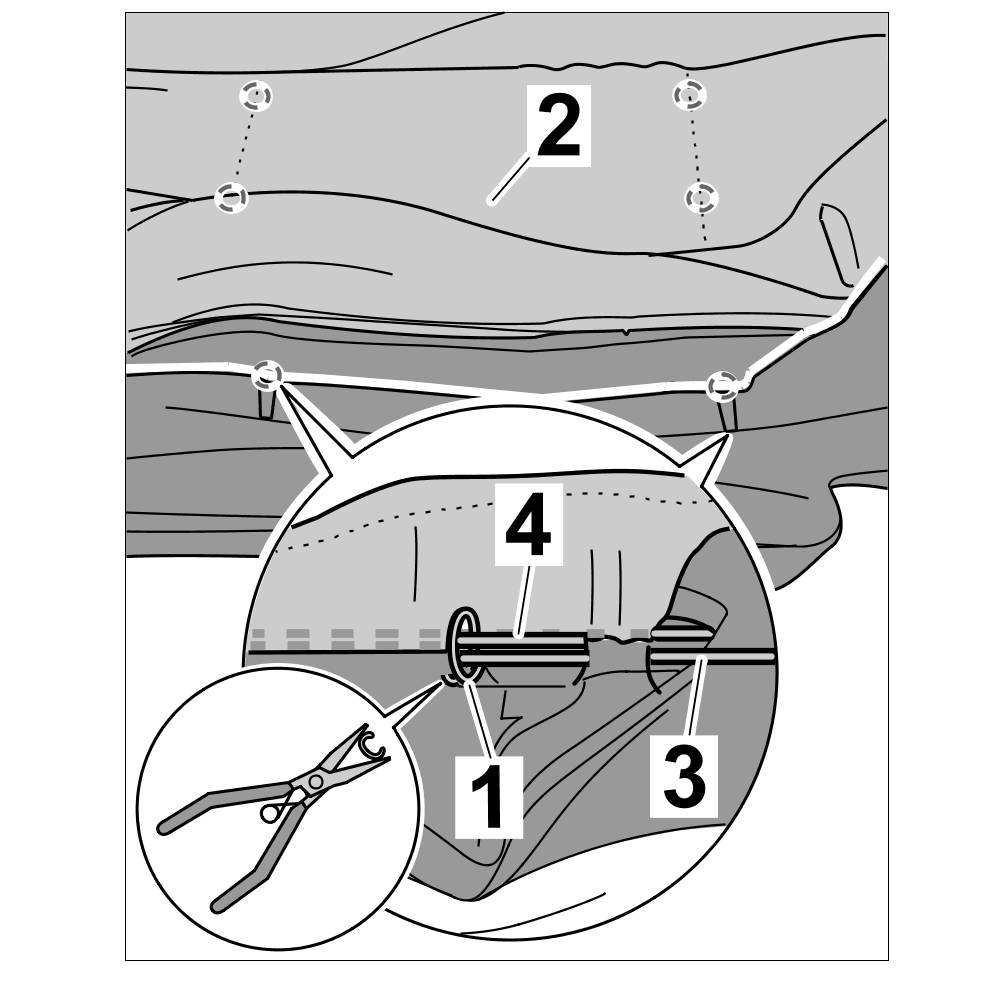 2
4
1
3