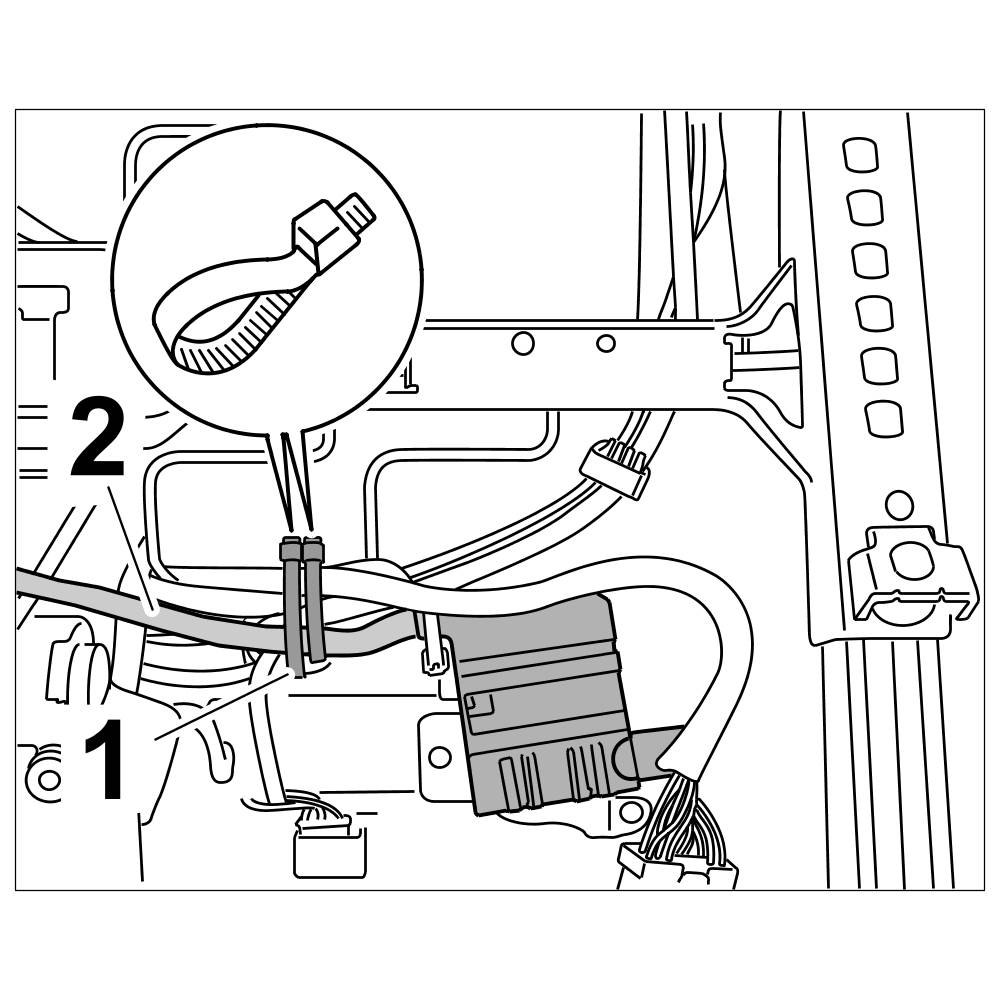 2
1