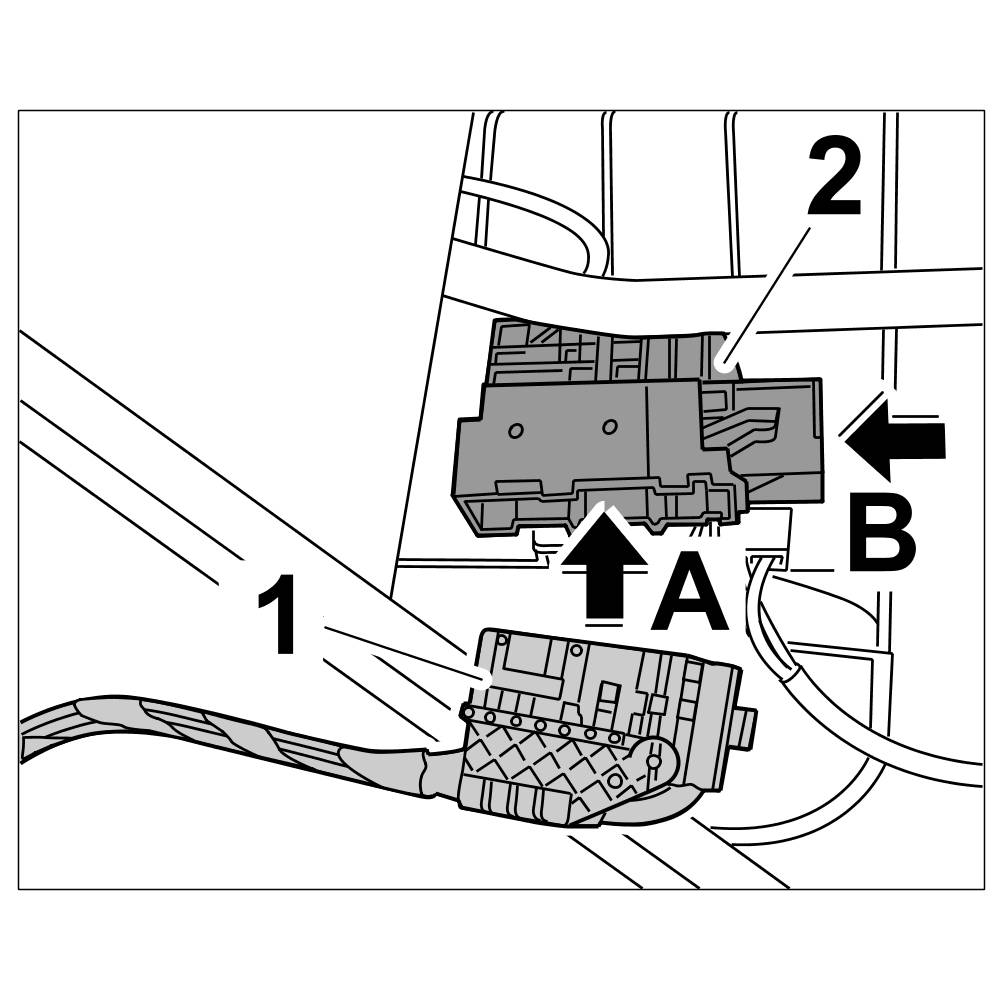 2
B
A
1