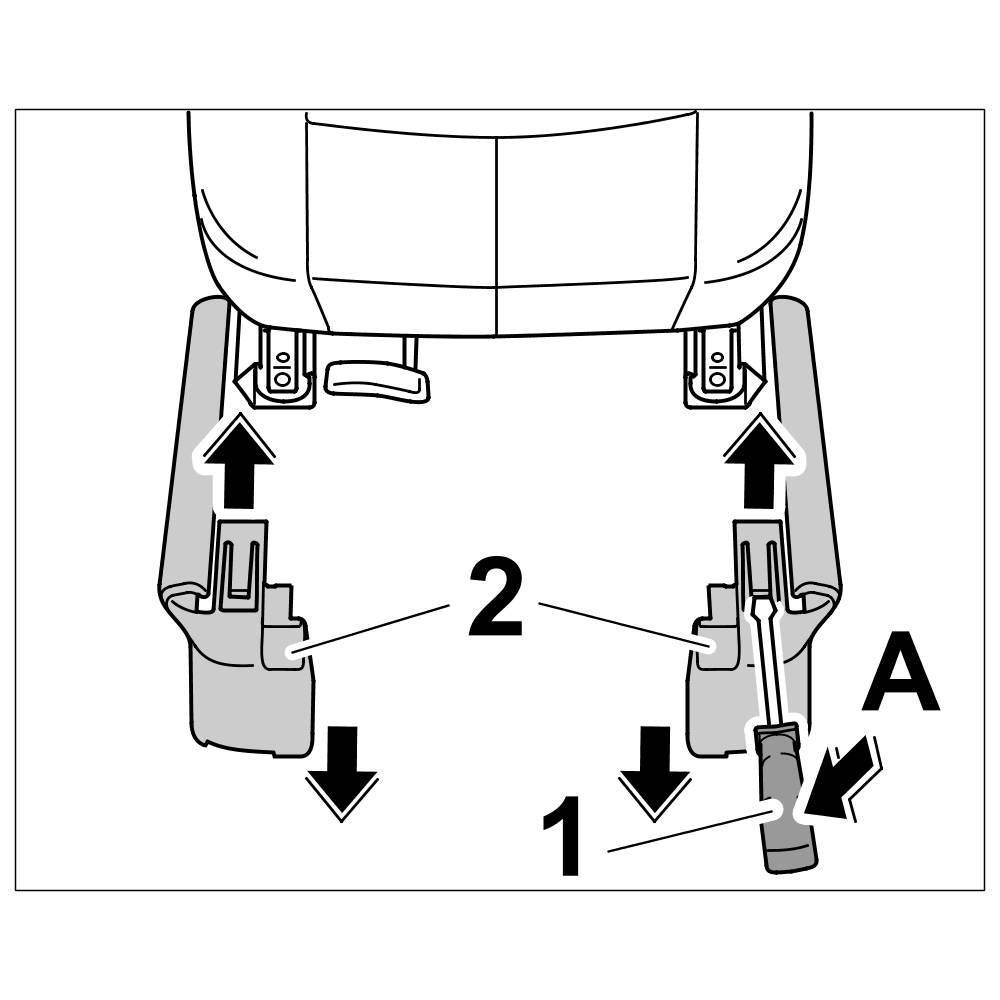 2
A
1