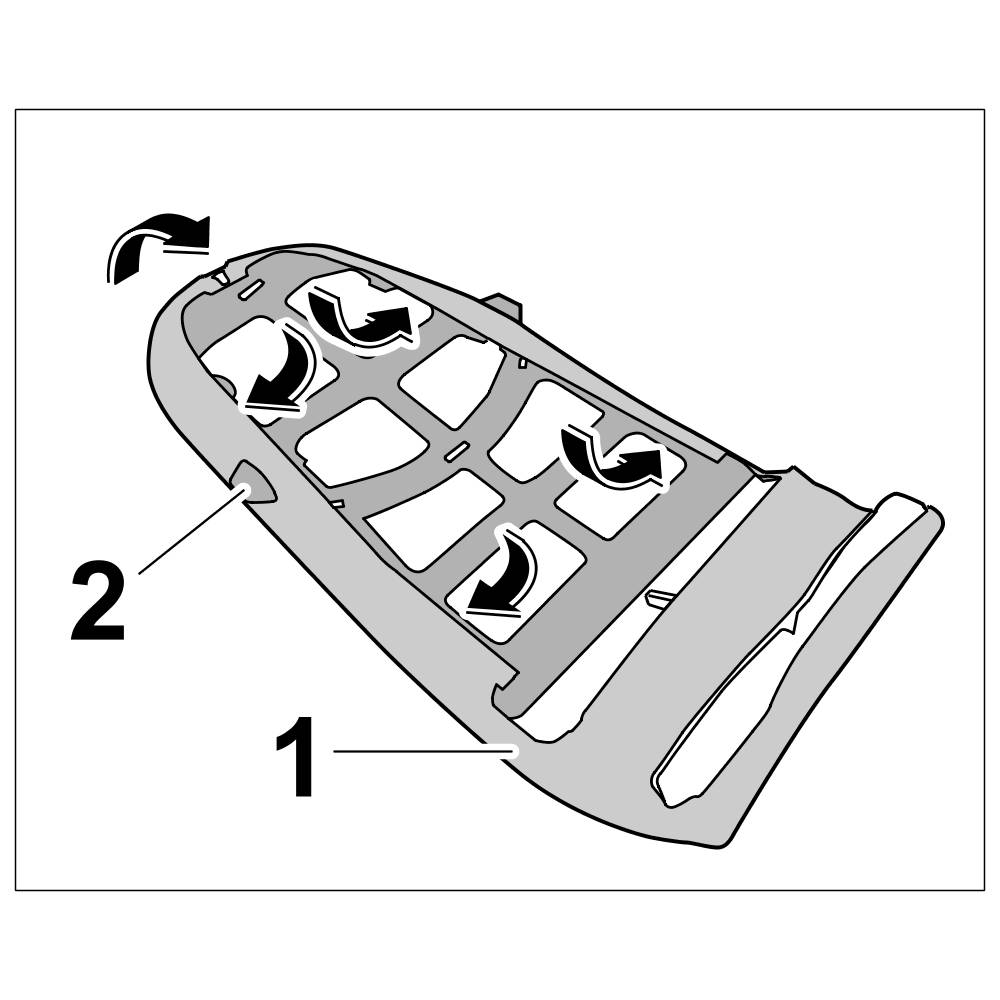 2
1