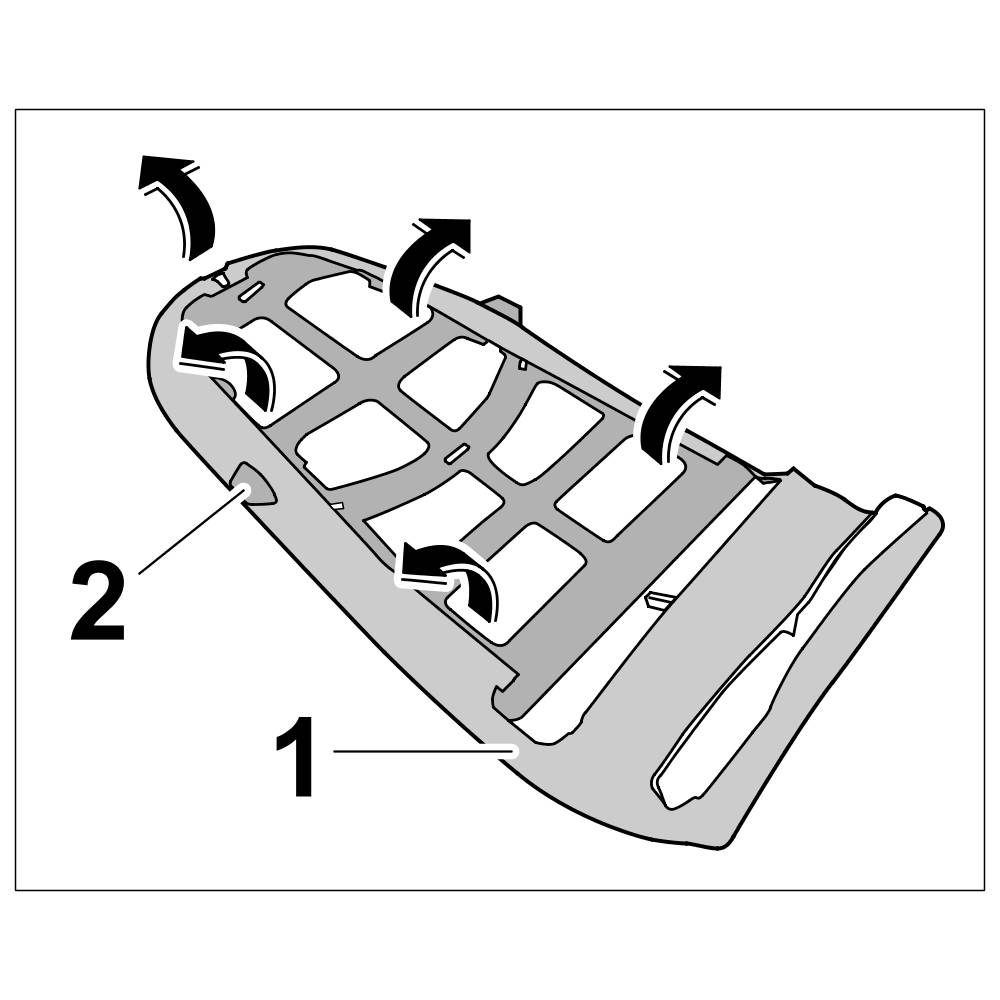 2
1