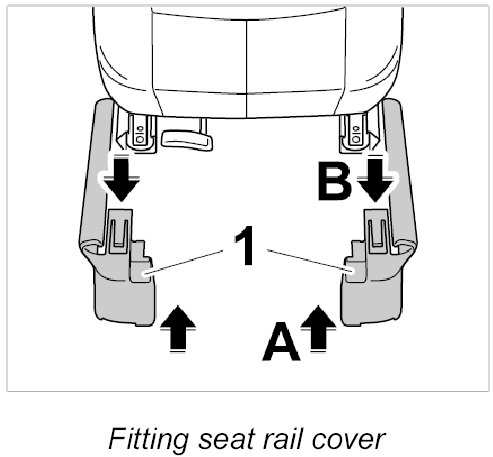 B
1
A
Fitting seat rail cover