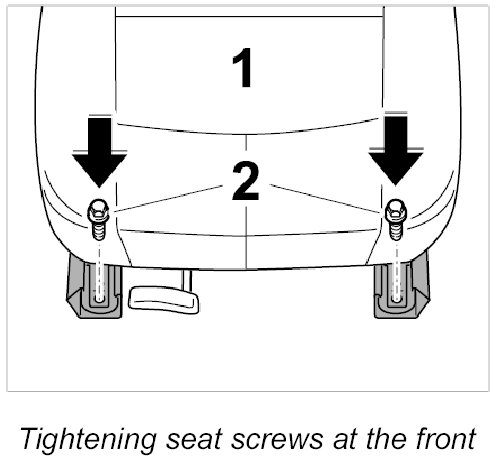 1

2

Tightening seat screws at the front