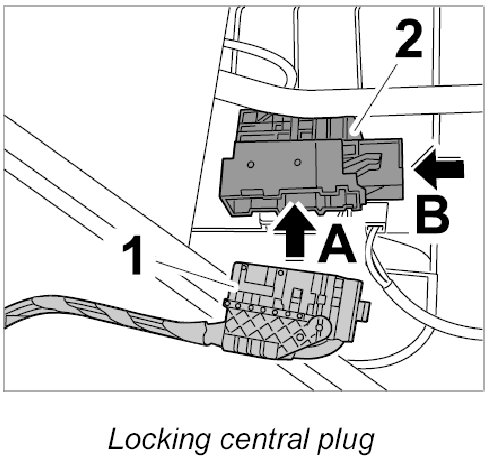 2
B
A
1
Locking central plug